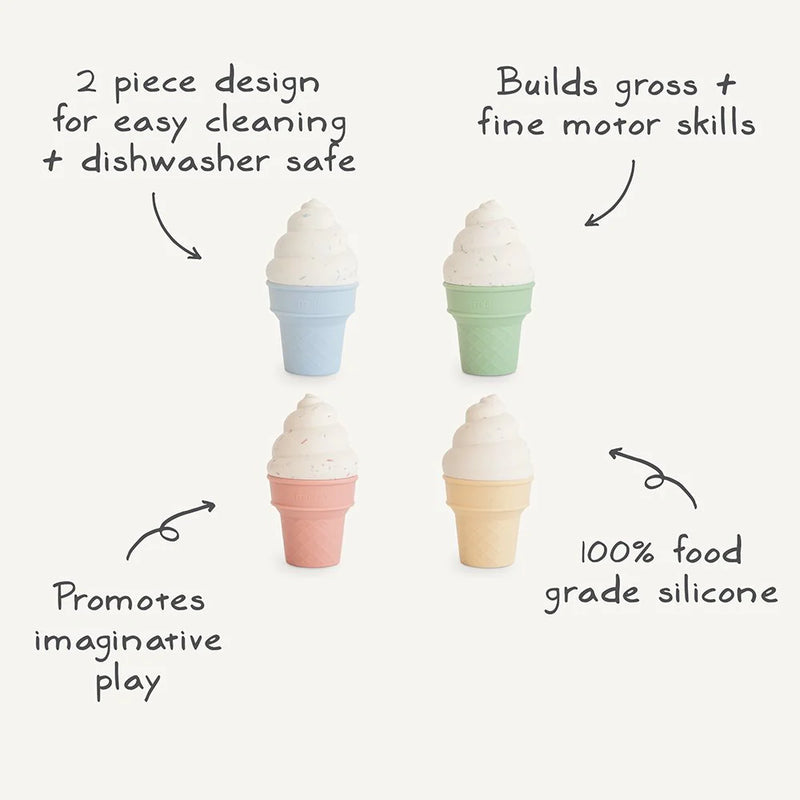 2 piece design for easy cleaning + dishwasher safe

Builds gross + fine motor skills

Promotes imaginative play

100% food grade silicone